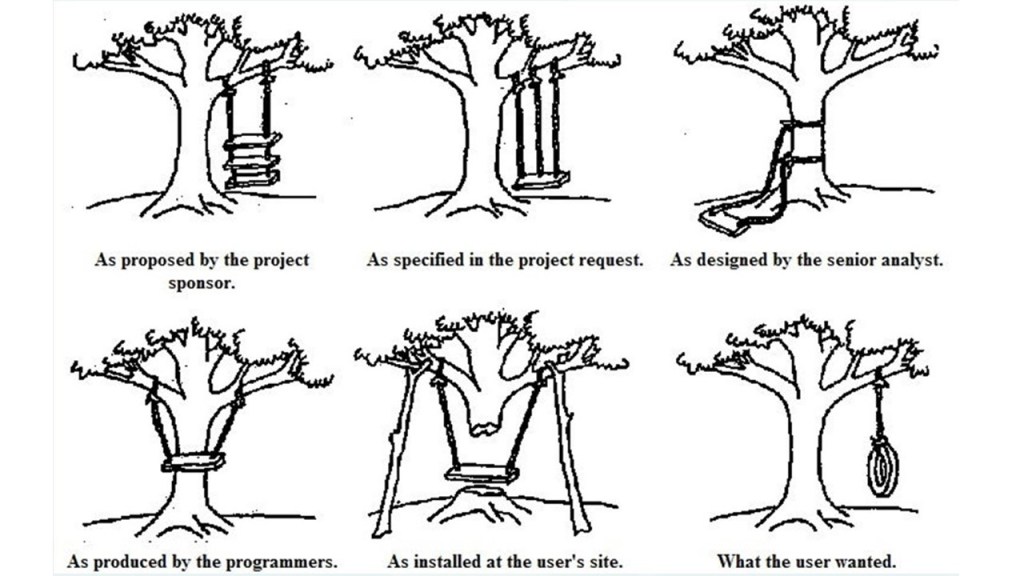 As proposed by the project sponsor.

As specified in the project request.

As designed by the senior analyst.

As produced by the programmers.

As installed at the user's site.

What the user wanted.